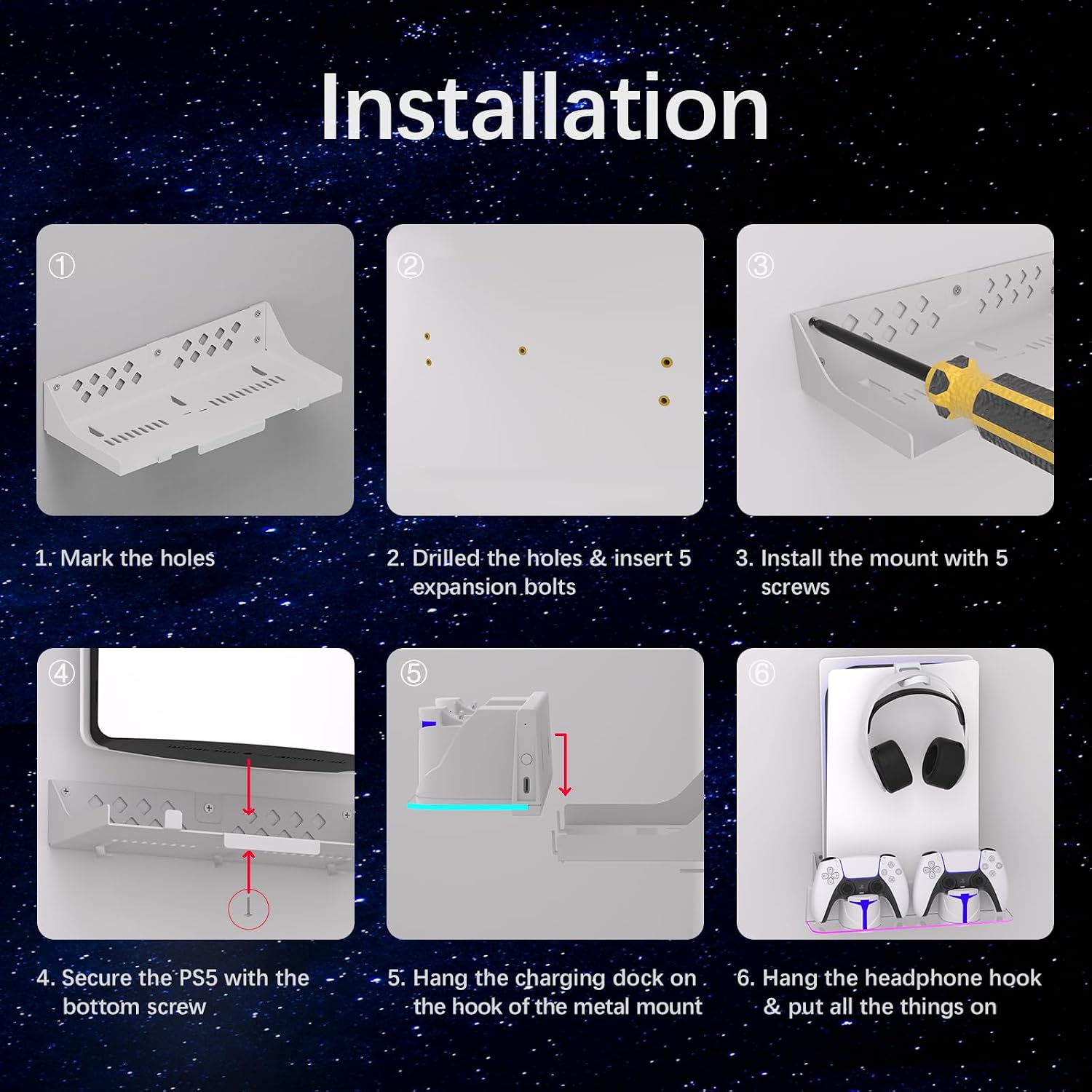 Installation

①

1. Mark the holes

②

2. Drilled the holes & insert 5 expansion bolts

③

3. Install the mount with 5 screws

④

4. Secure the PS5 with the bottom screw

⑤

5. Hang the charging dock on the hook of the metal mount

⑥

6. Hang the headphone hook & put all the things on