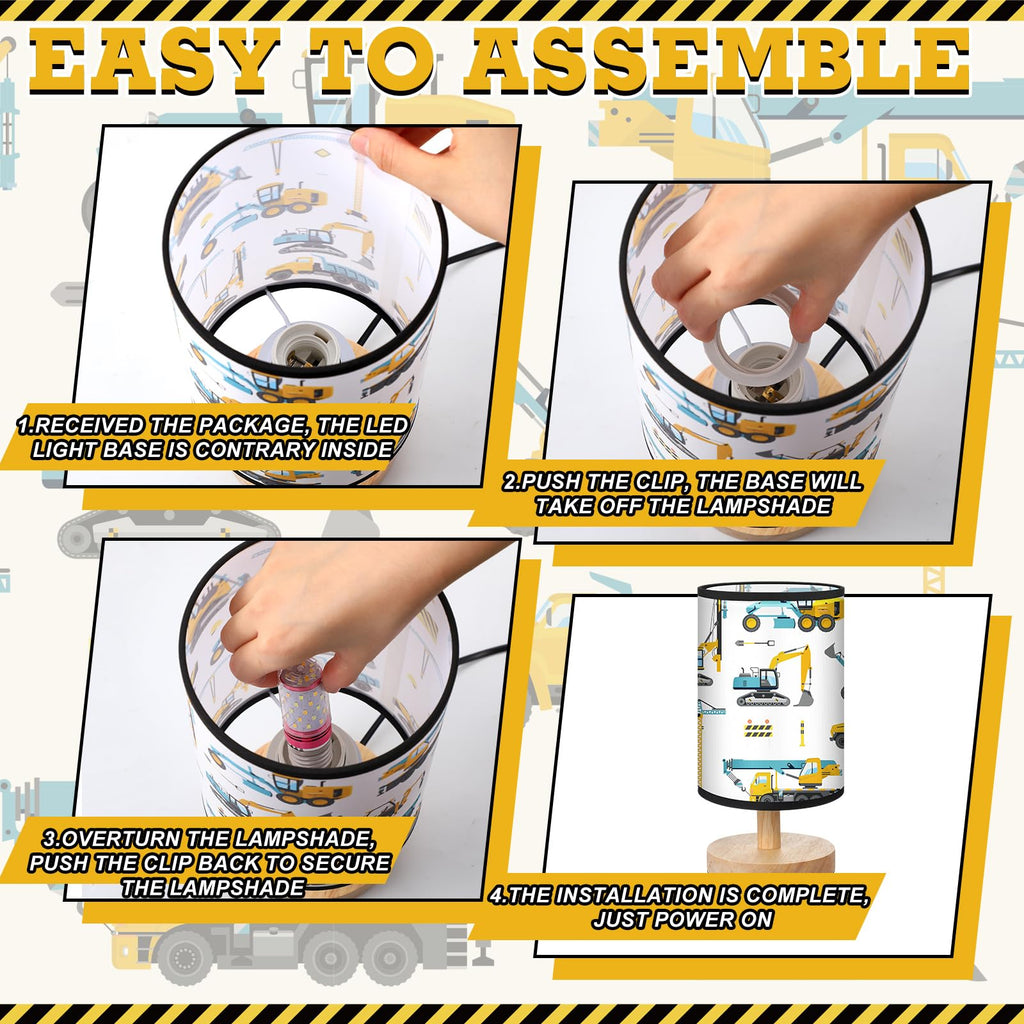 EASY TO ASSEMBLE

1.RECEIVED THE PACKAGE, THE LED LIGHT BASE IS CONTRARY INSIDE

2.PUSH THE CLIP, THE BASE WILL TAKE OFF THE LAMPSHADE

3.OVERTURN THE LAMPSHADE, PUSH THE CLIP BACK TO SECURE THE LAMPSHADE

4.THE INSTALLATION IS COMPLETE, JUST POWER ON